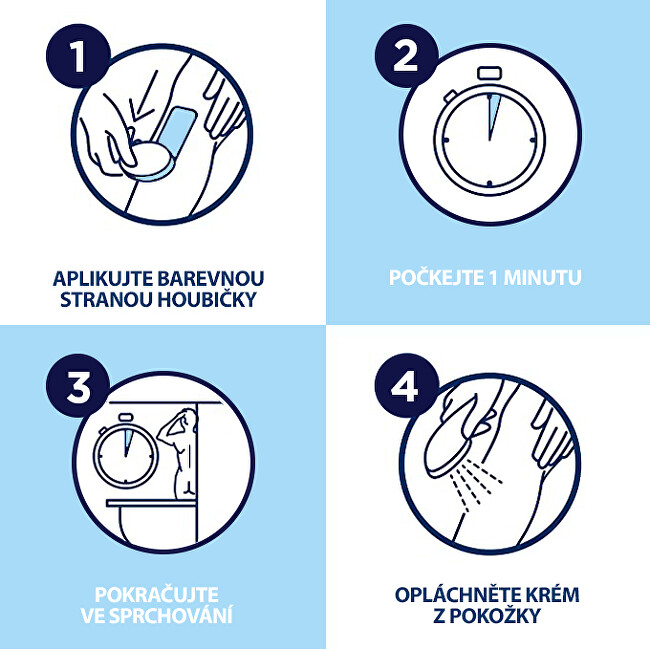 1

APLIKUJTE BAREVNOU STRANOU HOUBIČKY

2

POČKEJTE 1 MINUTU

3

POKRAČUJTE VE SPRCHOVÁNÍ

4

OPLÁCHNĚTE KRÉM Z POKOŽKY