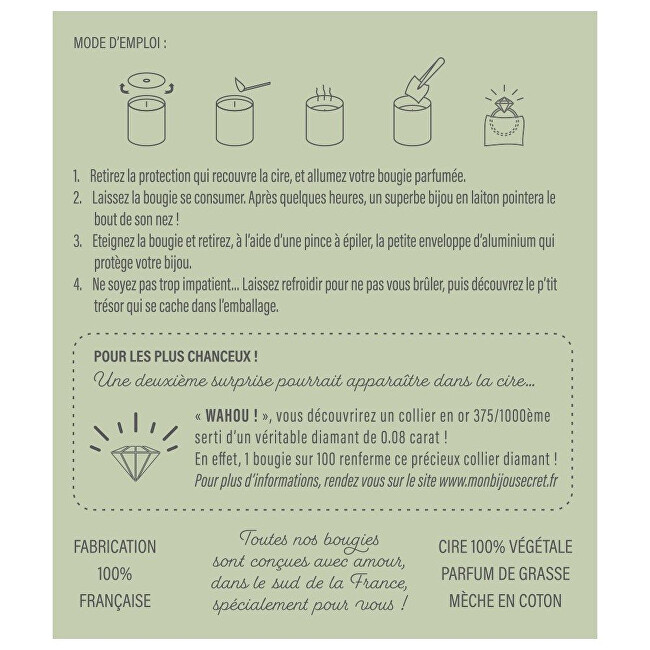 MODE D'EMPLOI :

1. Retirez la protection qui recouvre la cire, et allumez votre bougie parfumée.
2. Laissez la bougie se consumer. Après quelques heures, un superbe bijou en laiton pointera le bout de son nez !
3. Eteignez la bougie et retirez, à l'aide d'une pince à épiler, la petite enveloppe d'aluminium qui protège votre bijou.
4. Ne soyez pas trop impatient... Laissez refroidir pour ne pas vous brûler, puis découvrez le p'tit trésor qui se cache dans l'emballage.

POUR LES PLUS CHANCEUX !
Une deuxième surprise pourrait apparaître dans la cire...

« WAHOU ! », vous découvrirez un collier en or 375/1000ème serti d'un véritable diamant de 0.08 carat !
En effet, 1 bougie sur 100 renferme ce précieux collier diamant !
Pour plus d'informations, rendez vous sur le site www.monbijousecret.fr

FABRICATION 100% FRANÇAISE

Toutes nos bougies sont conçues avec amour, dans le sud de la France, spécialement pour vous !

CIRE 100% VÉGÉTALE
PARFUM DE GRASSE
MÈCHE EN COTON