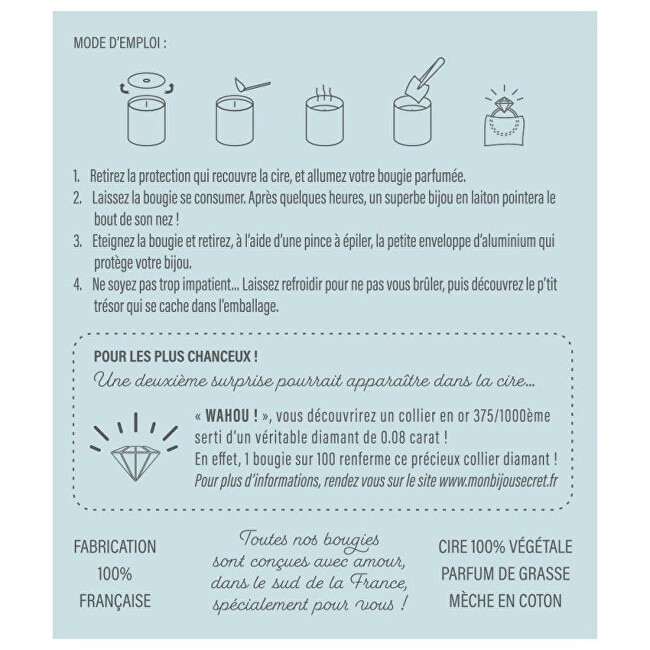 MODE D'EMPLOI :

1. Retirez la protection qui recouvre la cire, et allumez votre bougie parfumée.
2. Laissez la bougie se consumer. Après quelques heures, un superbe bijou en laiton pointera le bout de son nez !
3. Eteignez la bougie et retirez, à l'aide d'une pince à épiler, la petite enveloppe d'aluminium qui protège votre bijou.
4. Ne soyez pas trop impatient... Laissez refroidir pour ne pas vous brûler, puis découvrez le p'tit trésor qui se cache dans l'emballage.

POUR LES PLUS CHANCEUX !
Une deuxième surprise pourrait apparaître dans la cire...

« WAHOU ! », vous découvrirez un collier en or 375/1000ème serti d'un véritable diamant de 0.08 carat !
En effet, 1 bougie sur 100 renferme ce précieux collier diamant !
Pour plus d'informations, rendez vous sur le site www.monbijousecret.fr

FABRICATION 100% FRANÇAISE

Toutes nos bougies sont conçues avec amour, dans le sud de la France, spécialement pour vous !

CIRE 100% VÉGÉTALE
PARFUM DE GRASSE
MÈCHE EN COTON