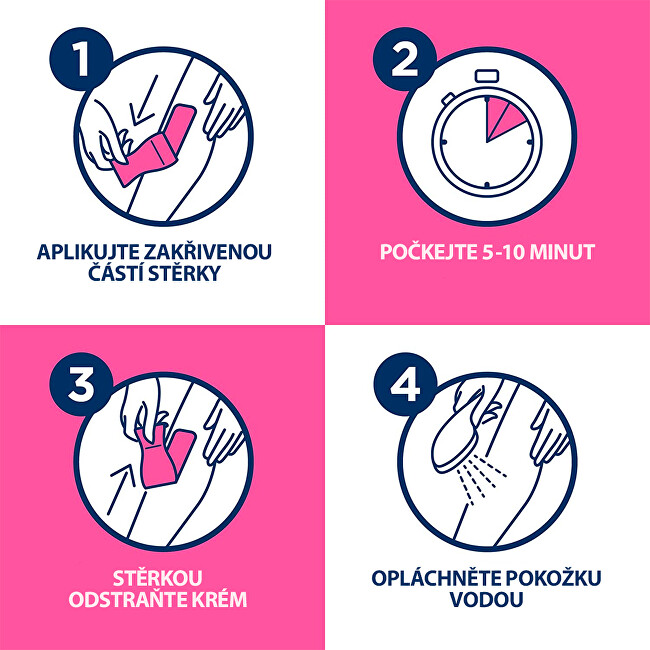 1

APLIKUJTE ZAKŘIVENOU ČÁSTÍ STĚRKY

2

POČKEJTE 5-10 MINUT

3

STĚRKOU ODSTRAŇTE KRÉM

4

OPLÁCHNĚTE POKOŽKU VODOU