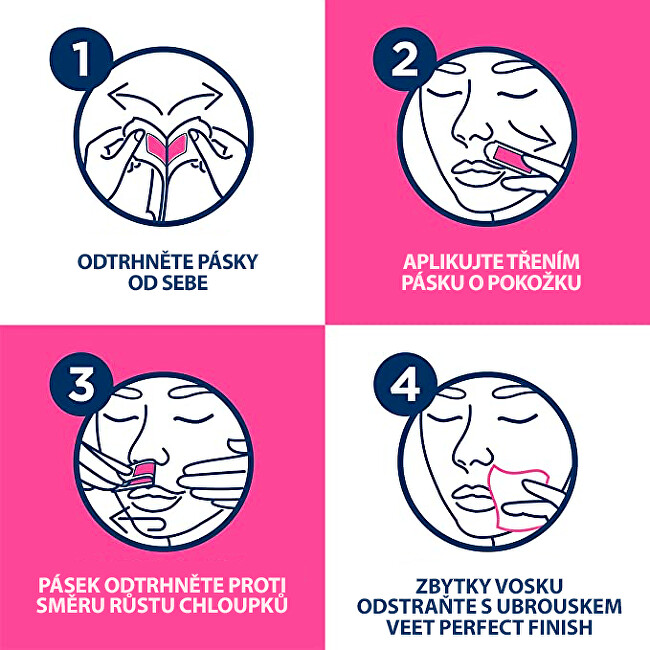 1

ODTRHNĚTE PÁSKY OD SEBE

2

APLIKUJTE TŘENÍM PÁSKU O POKOŽKU

3

PÁSEK ODTRHNĚTE PROTI SMĚRU RŮSTU CHLOUPKŮ

4

ZBYTKY VOSKU ODSTRAŇTE S UBROUSKEM VEET PERFECT FINISH